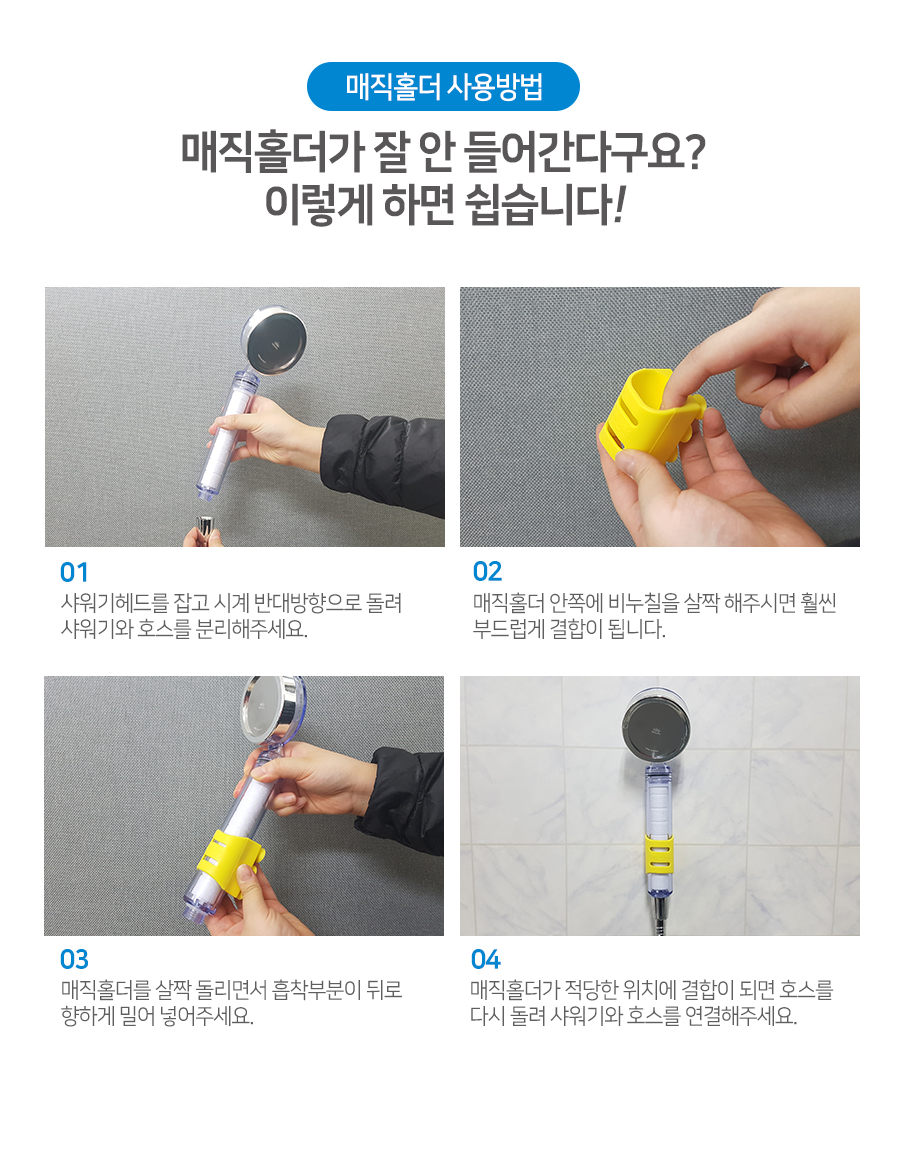 매직홀더 사용방법

매직홀더가 잘 안 들어간다구요?
이렇게 하면 쉽습니다!

01
샤워기헤드를 잡고 시계 반대방향으로 돌려 샤워기와 호스를 분리해주세요.

02
매직홀더 안쪽에 비누칠을 살짝 해주시면 훨씬 부드럽게 결합이 됩니다.

03
매직홀더를 살짝 돌리면서 흡착부분이 뒤로 향하게 밀어 넣어주세요.

04
매직홀더가 적당한 위치에 결합이 되면 호스를 다시 돌려 샤워기와 호스를 연결해주세요.