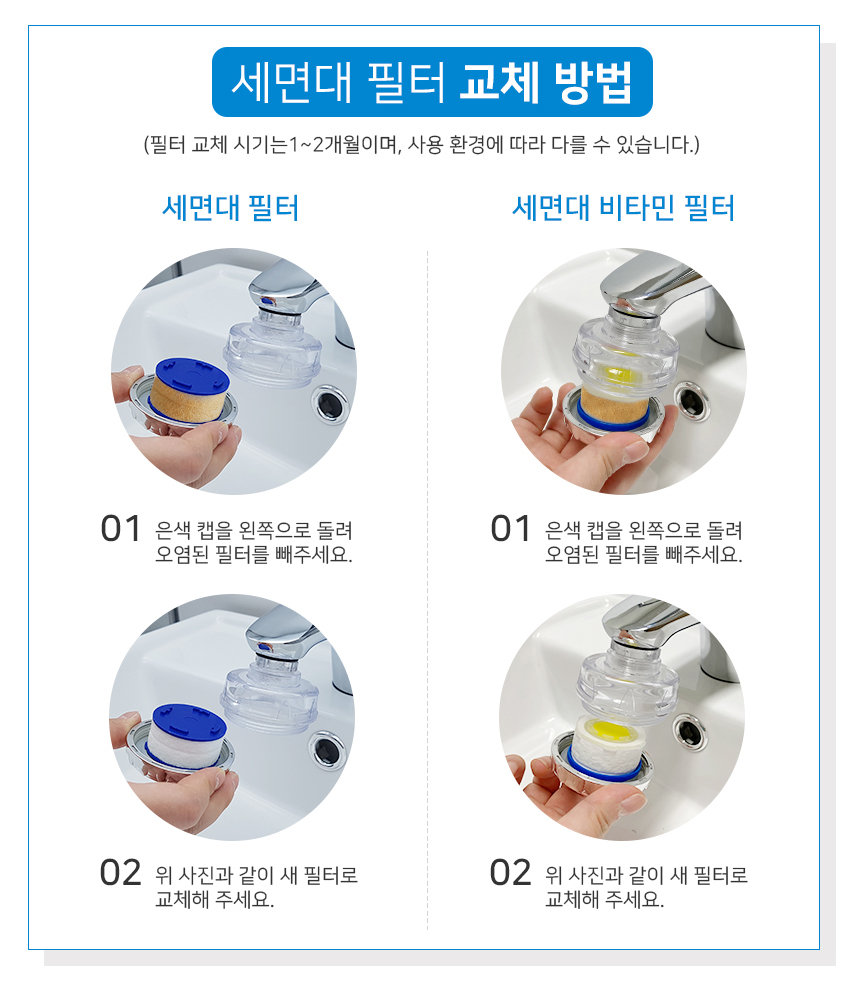 세면대 필터 교체 방법

(필터 교체 시기는1~2개월이며, 사용 환경에 따라 다를 수 있습니다.)

세면대 필터

01 은색 캡을 왼쪽으로 돌려 오염된 필터를 빼주세요.

02 위 사진과 같이 새 필터로 교체해 주세요.

세면대 비타민 필터

01 은색 캡을 왼쪽으로 돌려 오염된 필터를 빼주세요.

02 위 사진과 같이 새 필터로 교체해 주세요.