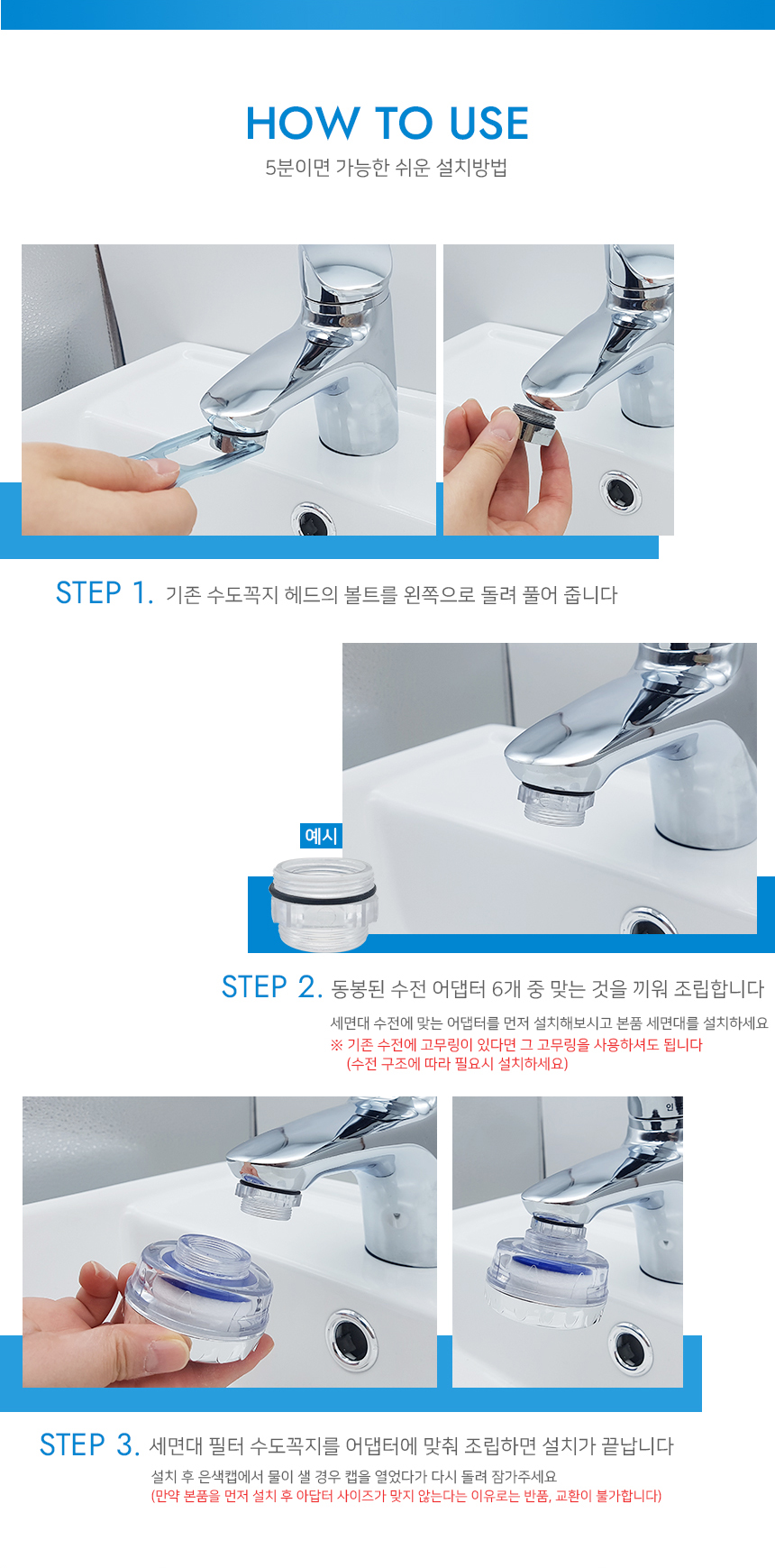 HOW TO USE
5분이면 가능한 쉬운 설치방법

STEP 1. 기존 수도꼭지 헤드의 볼트를 왼쪽으로 돌려 풀어 줍니다

예시

STEP 2. 동봉된 수전 어댑터 6개 중 맞는 것을 끼워 조립합니다

세면대 수전에 맞는 어댑터를 먼저 설치해보시고 본품 세면대를 설치하세요
※ 기존 수전에 고무링이 있다면 그 고무링을 사용하셔도 됩니다
(수전 구조에 따라 필요시 설치하세요)

STEP 3. 세면대 필터 수도꼭지를 어댑터에 맞춰 조립하면 설치가 끝납니다

설치 후 은색캡에서 물이 샐 경우 캡을 열었다가 다시 돌려 잠가주세요
(만약 본품을 먼저 설치 후 아답터 사이즈가 맞지 않는다는 이유로는 반품, 교환이 불가합니다)